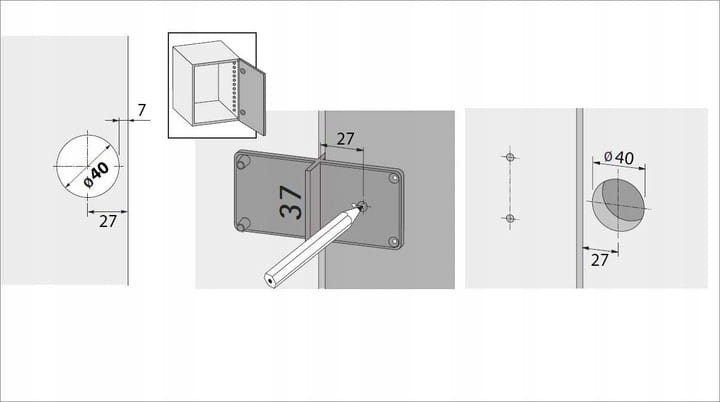 7
ø40
27
27
37
ø40
27